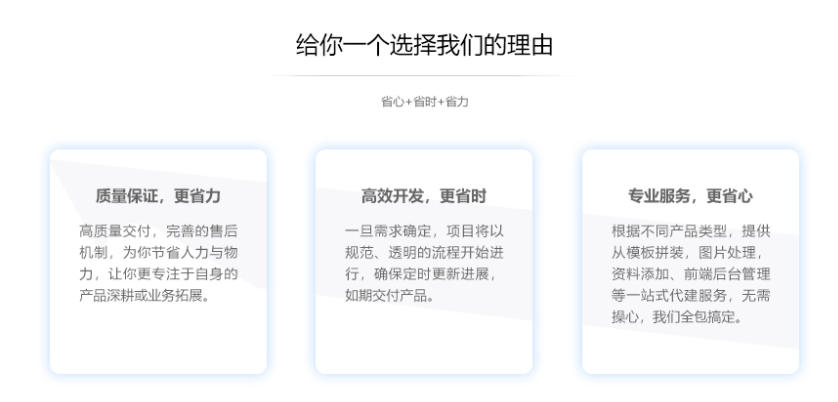 给你一个选择我们的理由

省心+省时+省力

质量保证，更省力

高质量交付，完善的售后机制，为你节省人力与物力，让你更专注于自身的产品深耕或业务拓展。

高效开发，更省时

一旦需求确定，项目将以规范、透明的流程开始进行，确保定时更新进展，如期交付产品。

专业服务，更省心

根据不同产品类型，提供从模板拼装，图片处理，资料添加、前端后台管理等一站式代建服务，无需操心，我们全包搞定。